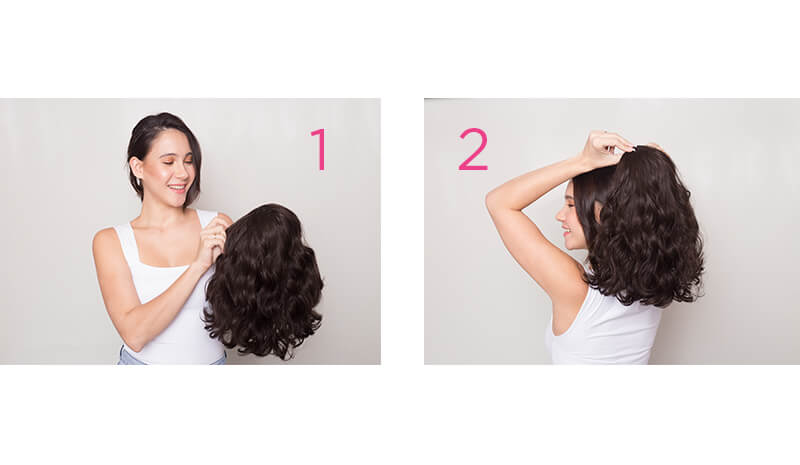 1

2